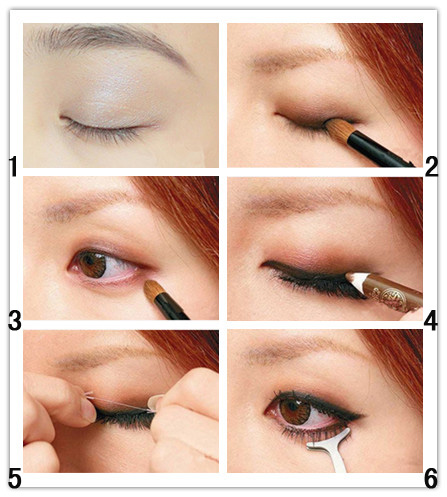 1
2
3
4
5
6